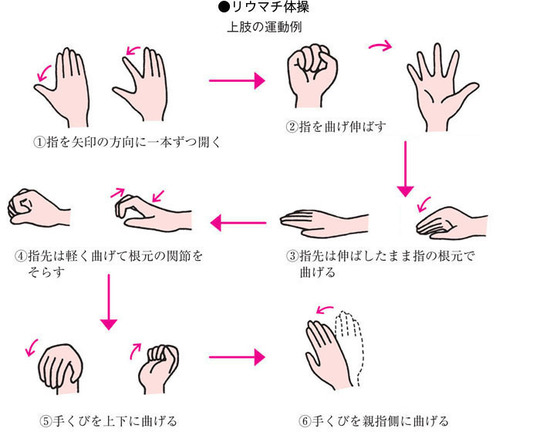 ●リウマチ体操
上肢の運動例

①指を矢印の方向に一本ずつ開く

②指を曲げ伸ばす

③指先は伸ばしたまま指の根元で曲げる

④指先は軽く曲げて根元の関節をそらす

⑤手くびを上下に曲げる

⑥手くびを親指側に曲げる